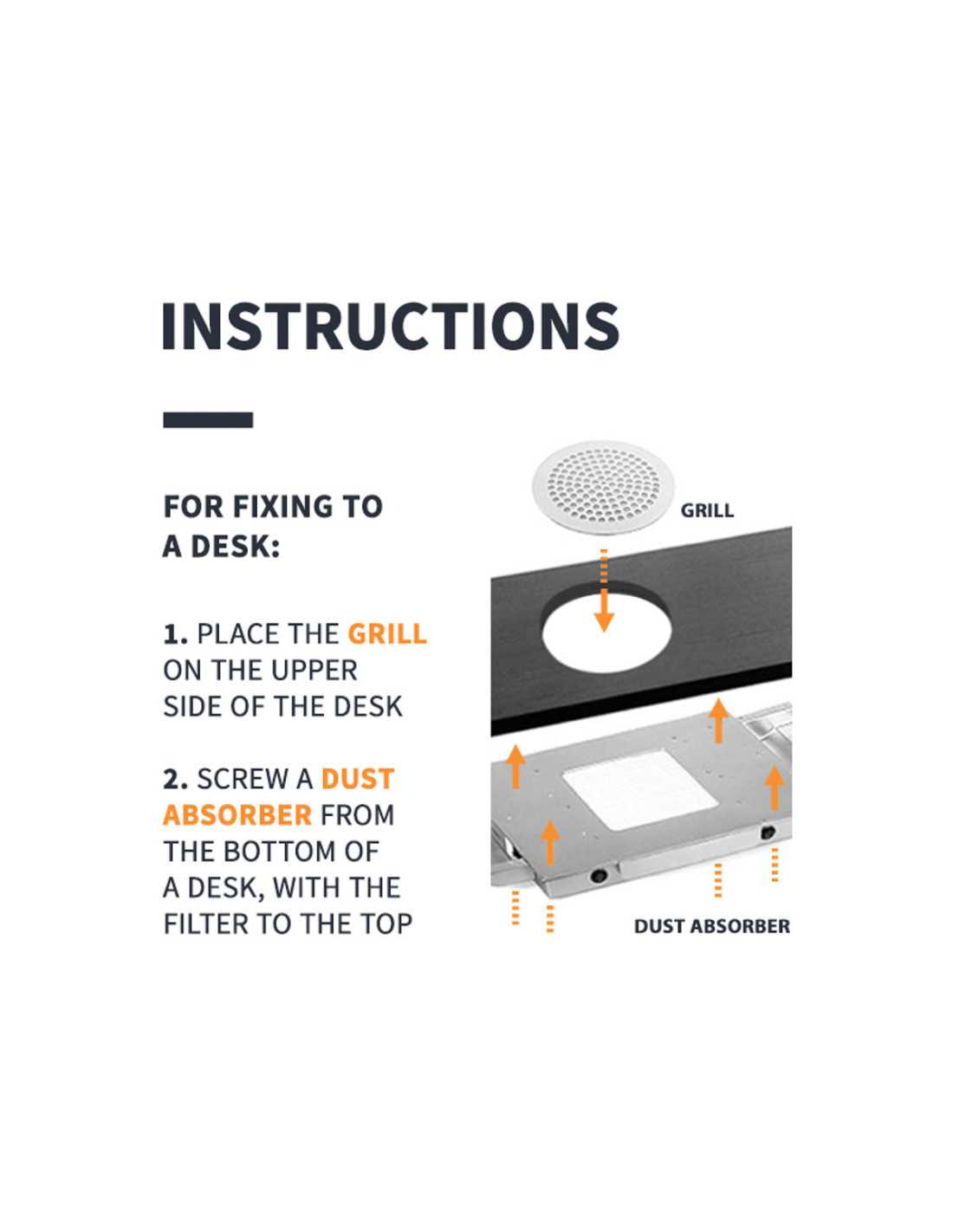 INSTRUCTIONS

FOR FIXING TO A DESK:

1. PLACE THE GRILL ON THE UPPER SIDE OF THE DESK

2. SCREW A DUST ABSORBER FROM THE BOTTOM OF A DESK, WITH THE FILTER TO THE TOP

GRILL

DUST ABSORBER